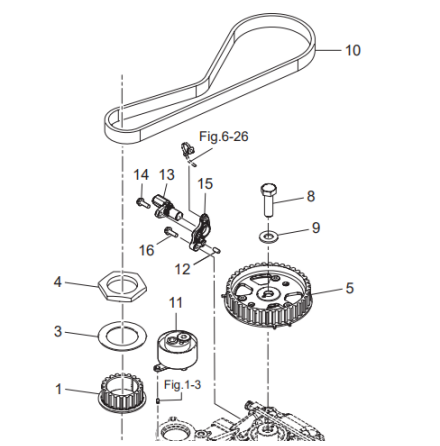 10
Fig.6-26
14 13
15
8
9
16
12
4
5
11
3
1
Fig.1-3