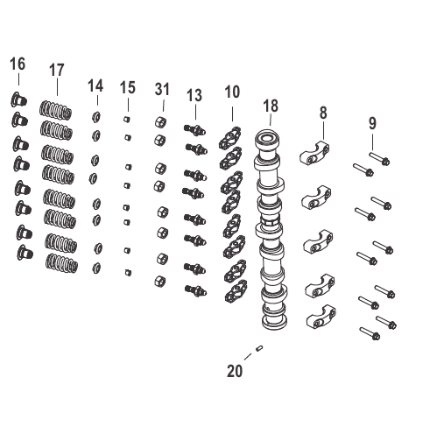 16
17
14
15
31
13
10
18
8
9
20