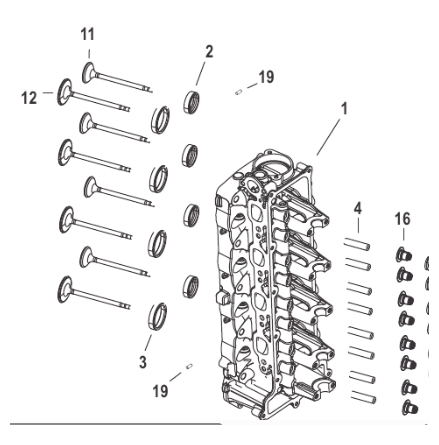 11
2
19
12
1
4
16
3
19